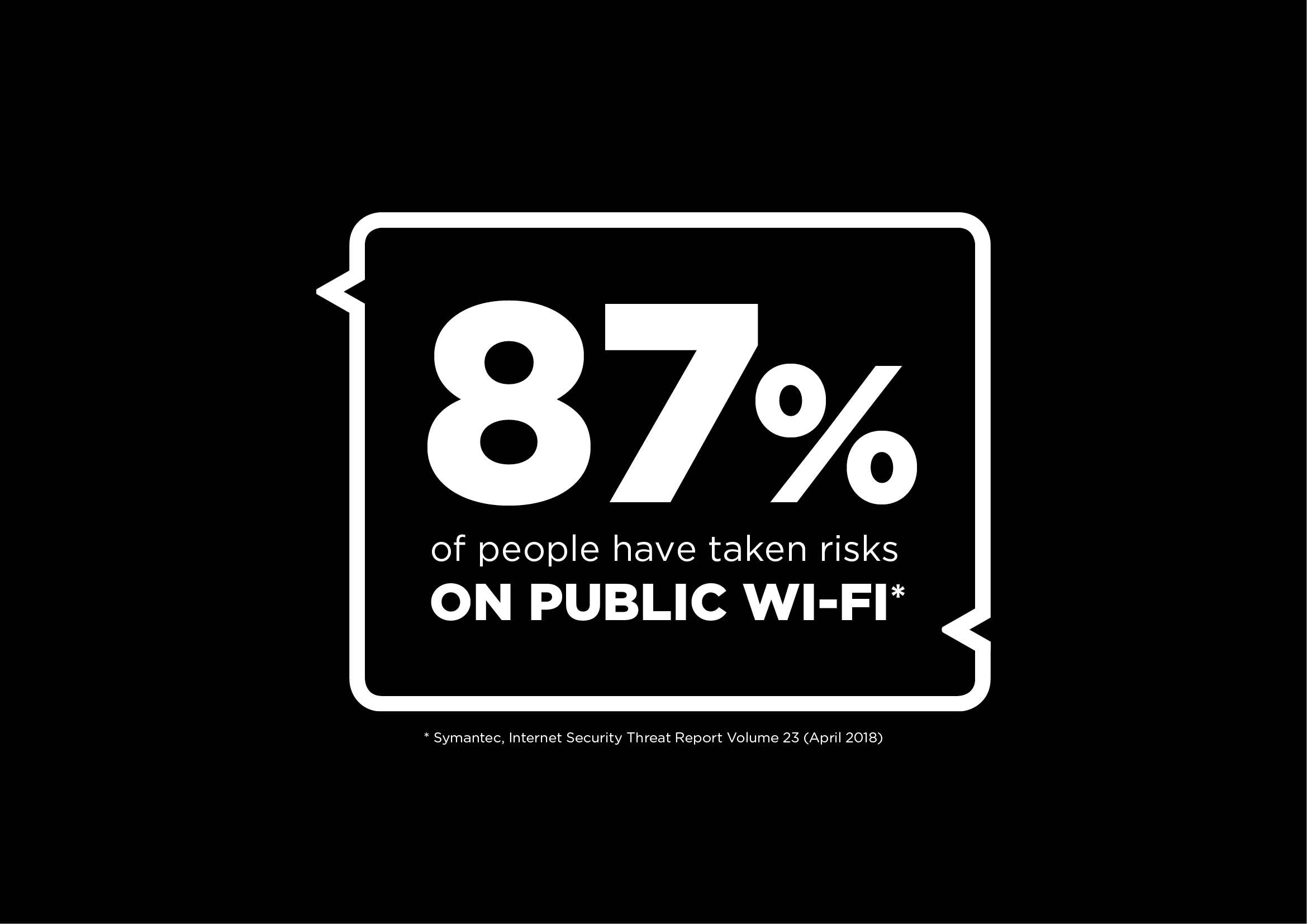 87%

of people have taken risks
ON PUBLIC WI-FI*

* Symantec, Internet Security Threat Report Volume 23 (April 2018)